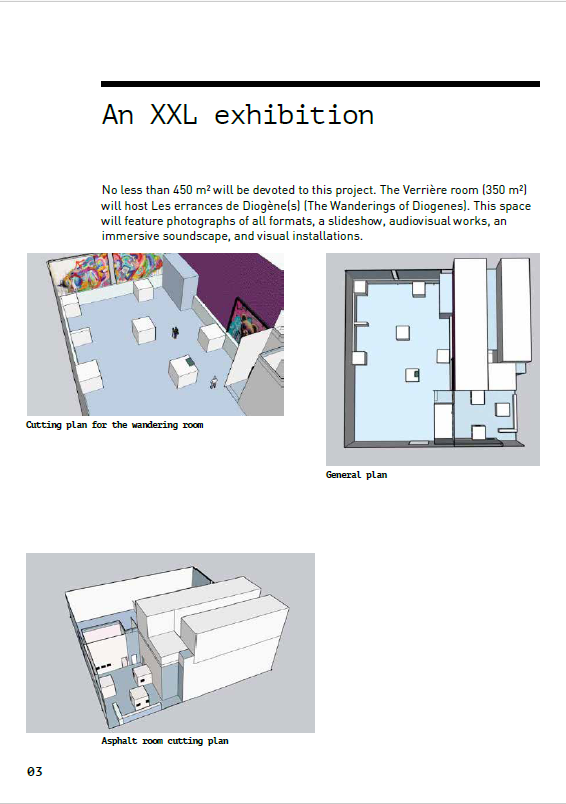 An XXL exhibition

No less than 450 m² will be devoted to this project. The Verrière room (350 m²) will host Les errances de Diogène(s) (The Wanderings of Diogenes). This space will feature photographs of all formats, a slideshow, audiovisual works, an immersive soundscape, and visual installations.

Cutting plan for the wandering room

General plan

Asphalt room cutting plan

03